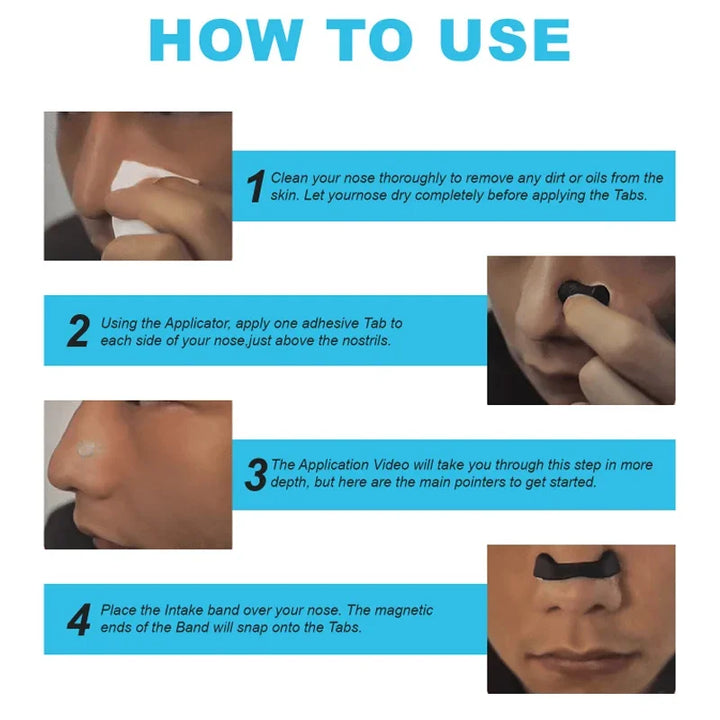 HOW TO USE

1 Clean your nose thoroughly to remove any dirt or oils from the skin. Let yournose dry completely before applying the Tabs.

2 Using the Applicator, apply one adhesive Tab to each side of your nose,just above the nostrils.

3 The Application Video will take you through this step in more depth, but here are the main pointers to get started.

4 Place the Intake band over your nose. The magnetic ends of the Band will snap onto the Tabs.