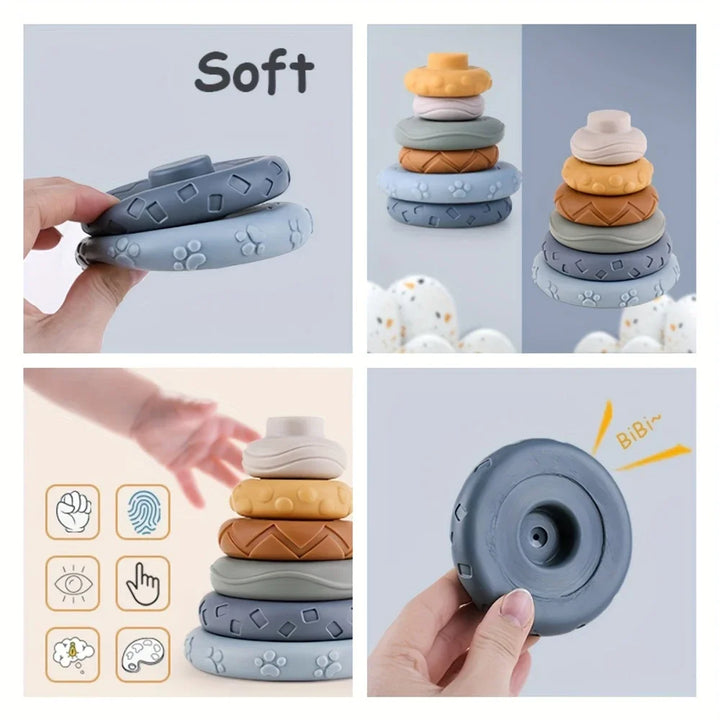 Soft

BiBi~