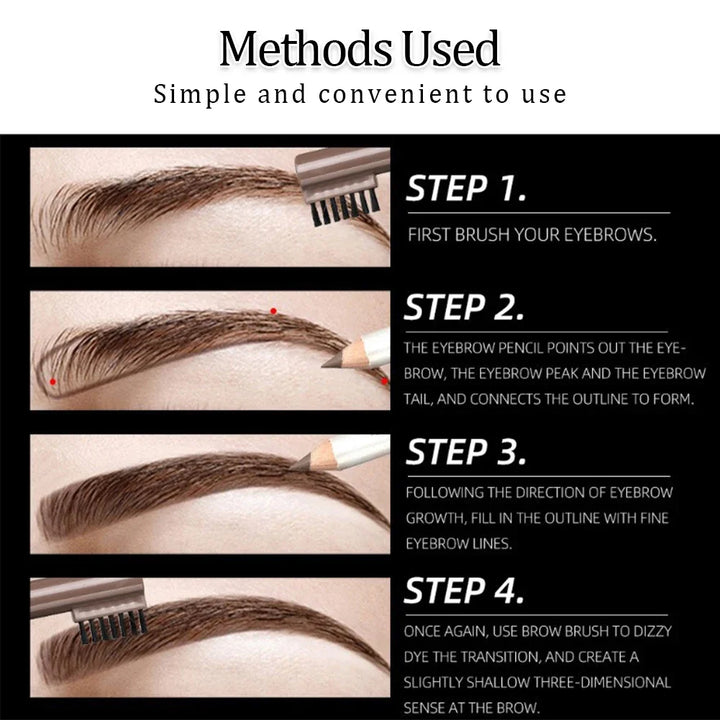 Methods Used
Simple and convenient to use

STEP 1.
FIRST BRUSH YOUR EYEBROWS.

STEP 2.
THE EYEBROW PENCIL POINTS OUT THE EYEBROW, THE EYEBROW PEAK AND THE EYEBROW TAIL, AND CONNECTS THE OUTLINE TO FORM.

STEP 3.
FOLLOWING THE DIRECTION OF EYEBROW GROWTH, FILL IN THE OUTLINE WITH FINE EYEBROW LINES.

STEP 4.
ONCE AGAIN, USE BROW BRUSH TO DIZZY DYE THE TRANSITION, AND CREATE A SLIGHTLY SHALLOW THREE-DIMENSIONAL SENSE AT THE BROW.