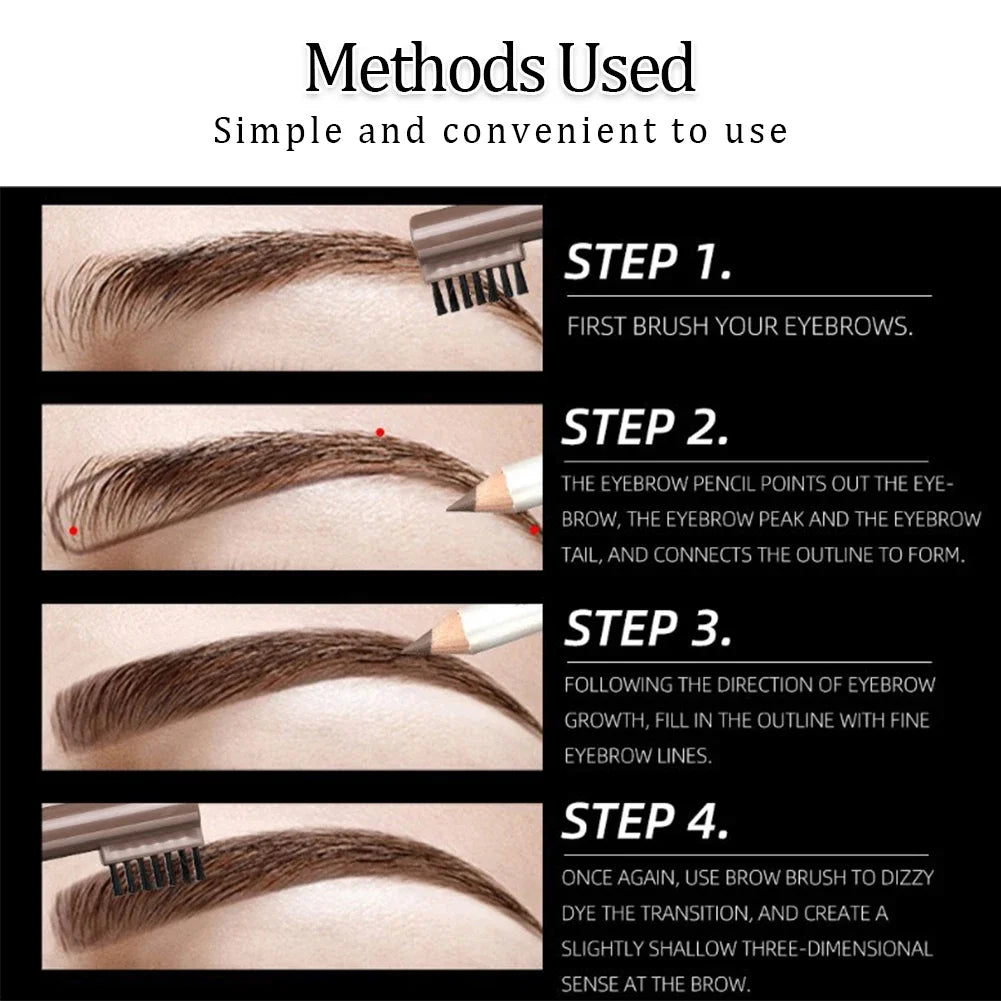 Methods Used

Simple and convenient to use

STEP 1.

FIRST BRUSH YOUR EYEBROWS.

STEP 2.

THE EYEBROW PENCIL POINTS OUT THE EYEBROW, THE EYEBROW PEAK AND THE EYEBROW TAIL, AND CONNECTS THE OUTLINE TO FORM.

STEP 3.

FOLLOWING THE DIRECTION OF EYEBROW GROWTH, FILL IN THE OUTLINE WITH FINE EYEBROW LINES.

STEP 4.

ONCE AGAIN, USE BROW BRUSH TO DIZZY DYE THE TRANSITION, AND CREATE A SLIGHTLY SHALLOW THREE-DIMENSIONAL SENSE AT THE BROW.