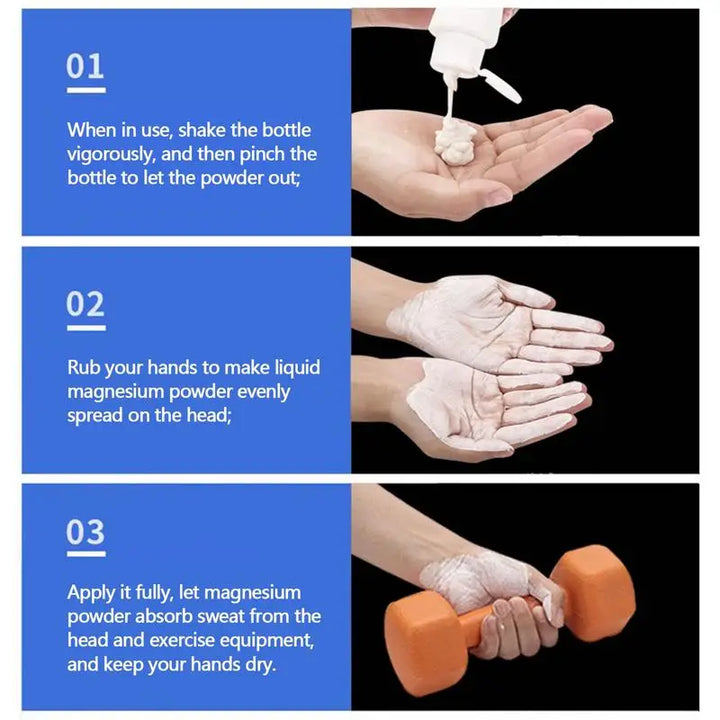 01

When in use, shake the bottle vigorously, and then pinch the bottle to let the powder out;

02

Rub your hands to make liquid magnesium powder evenly spread on the head;

03

Apply it fully, let magnesium powder absorb sweat from the head and exercise equipment, and keep your hands dry.