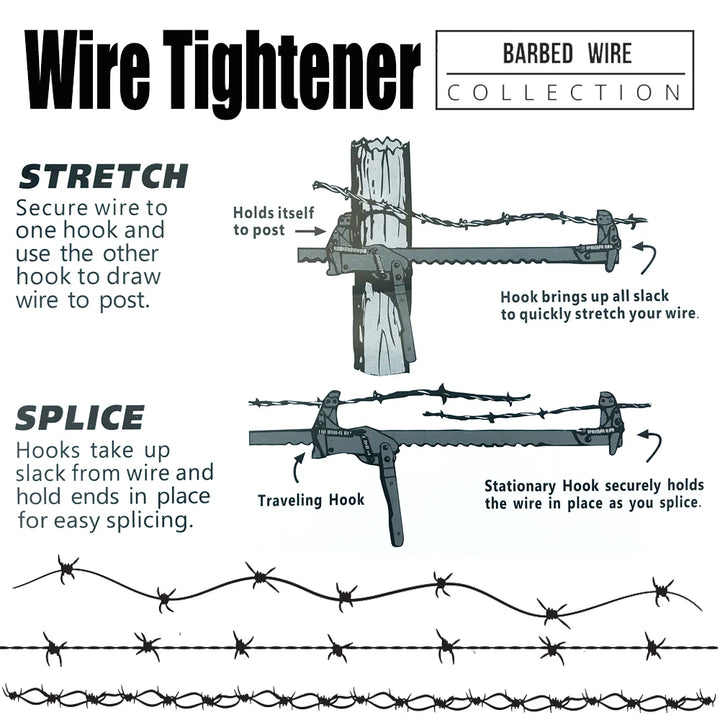 Wire Tightener

BARBED WIRE
COLLECTION

STRETCH
Secure wire to one hook and use the other hook to draw wire to post.

Holds itself to post

Hook brings up all slack to quickly stretch your wire.

SPLICE
Hooks take up slack from wire and hold ends in place for easy splicing.

Traveling Hook

Stationary Hook securely holds the wire in place as you splice.