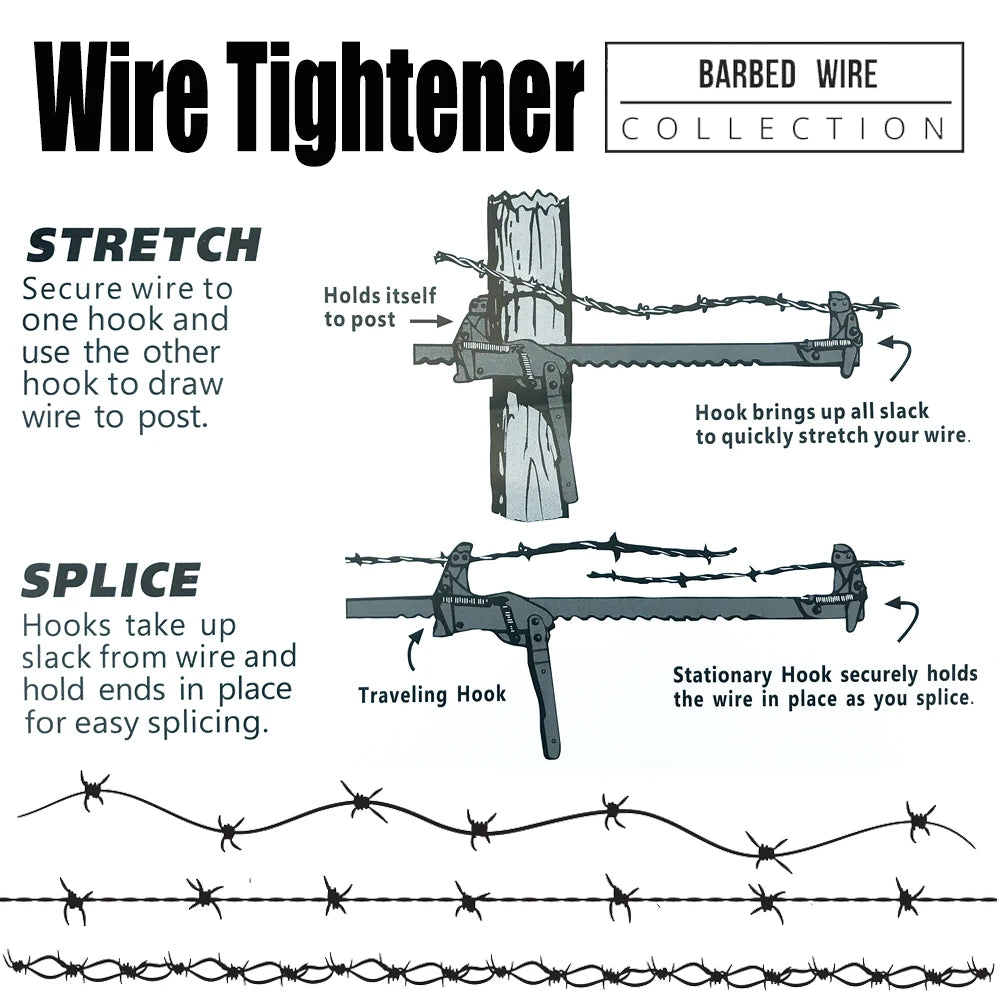 Wire Tightener

BARBED WIRE
COLLECTION

STRETCH
Secure wire to one hook and use the other hook to draw wire to post.

Holds itself to post

Hook brings up all slack to quickly stretch your wire.

SPLICE
Hooks take up slack from wire and hold ends in place for easy splicing.

Traveling Hook

Stationary Hook securely holds the wire in place as you splice.